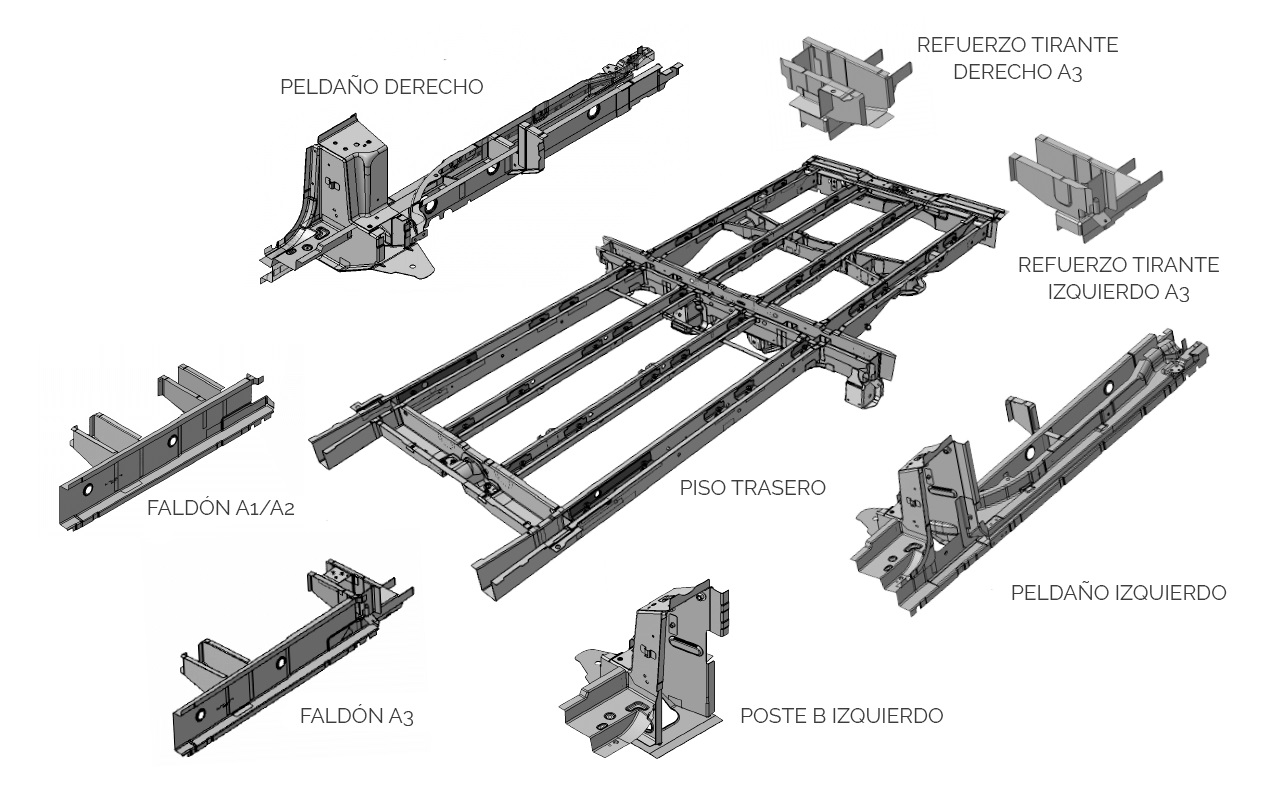 PELDAÑO DERECHO

REFUERZO TIRANTE DERECHO A3

REFUERZO TIRANTE IZQUIERDO A3

FALDÓN A1/A2

PISO TRASERO

PELDAÑO IZQUIERDO

FALDÓN A3

POSTE B IZQUIERDO